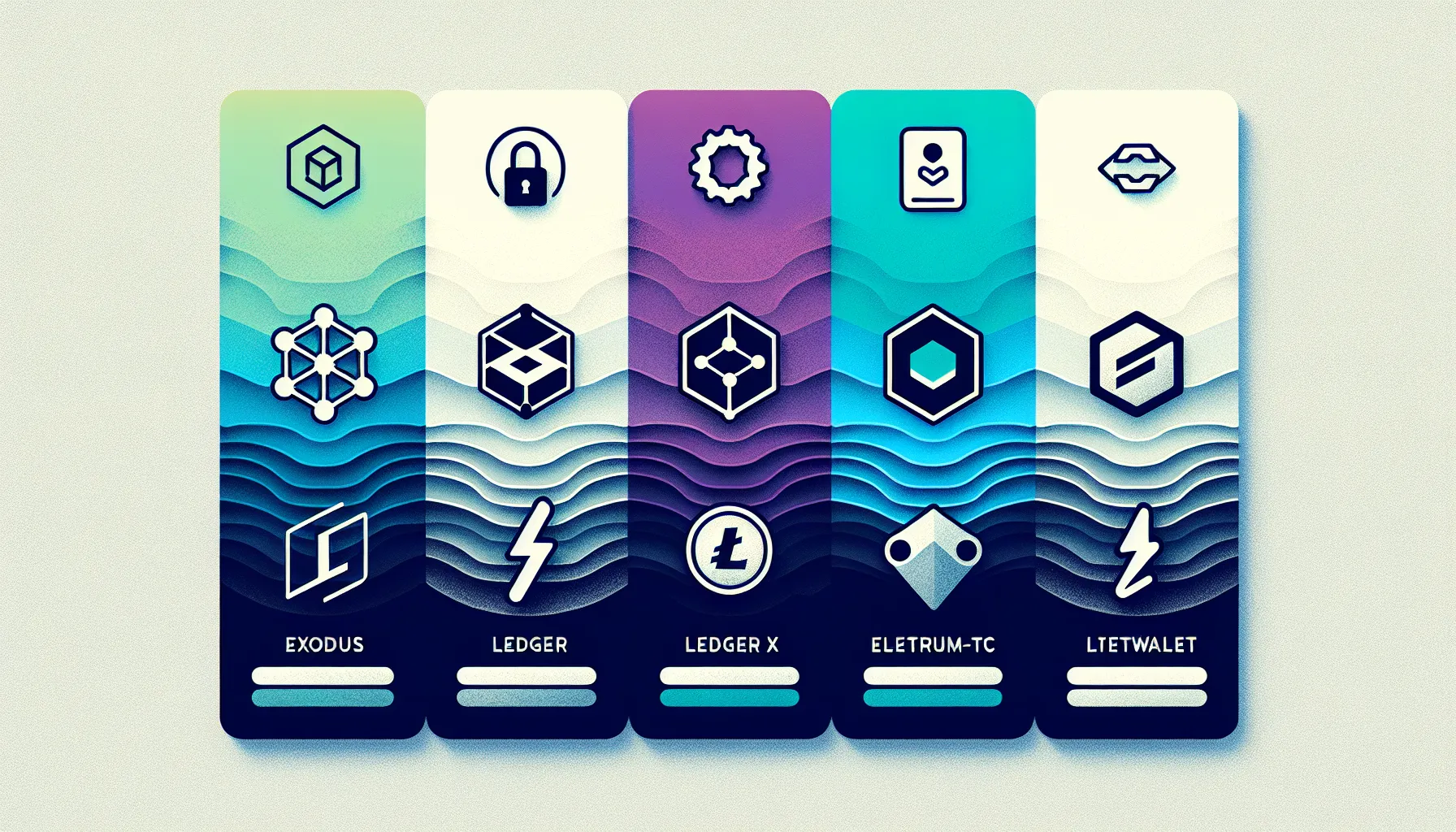 EXODUS

LEDGER

LEDGER X

ELETRUM-TC

LTETWALET