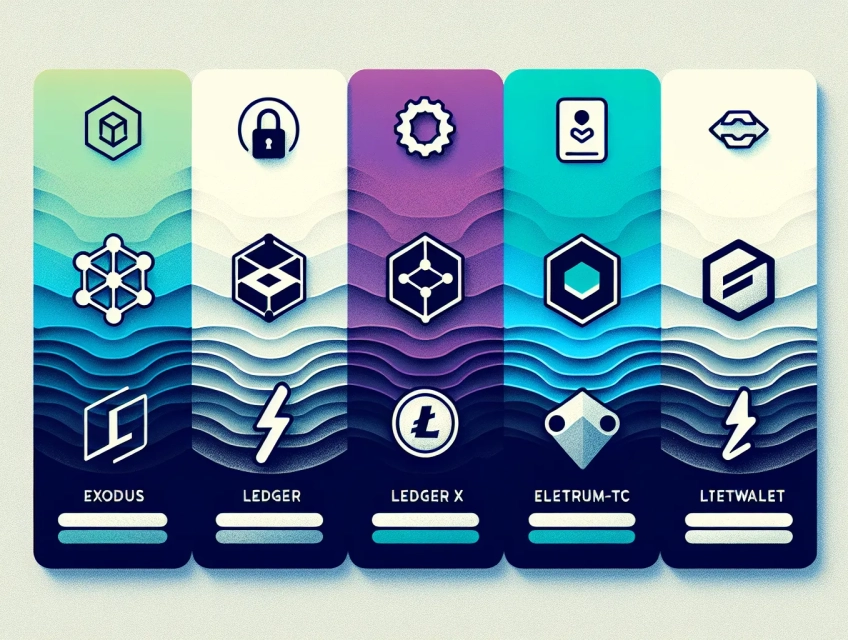 EXODUS

LEDGER

LEDGER X

ELETRUM-TC

LTETWALET