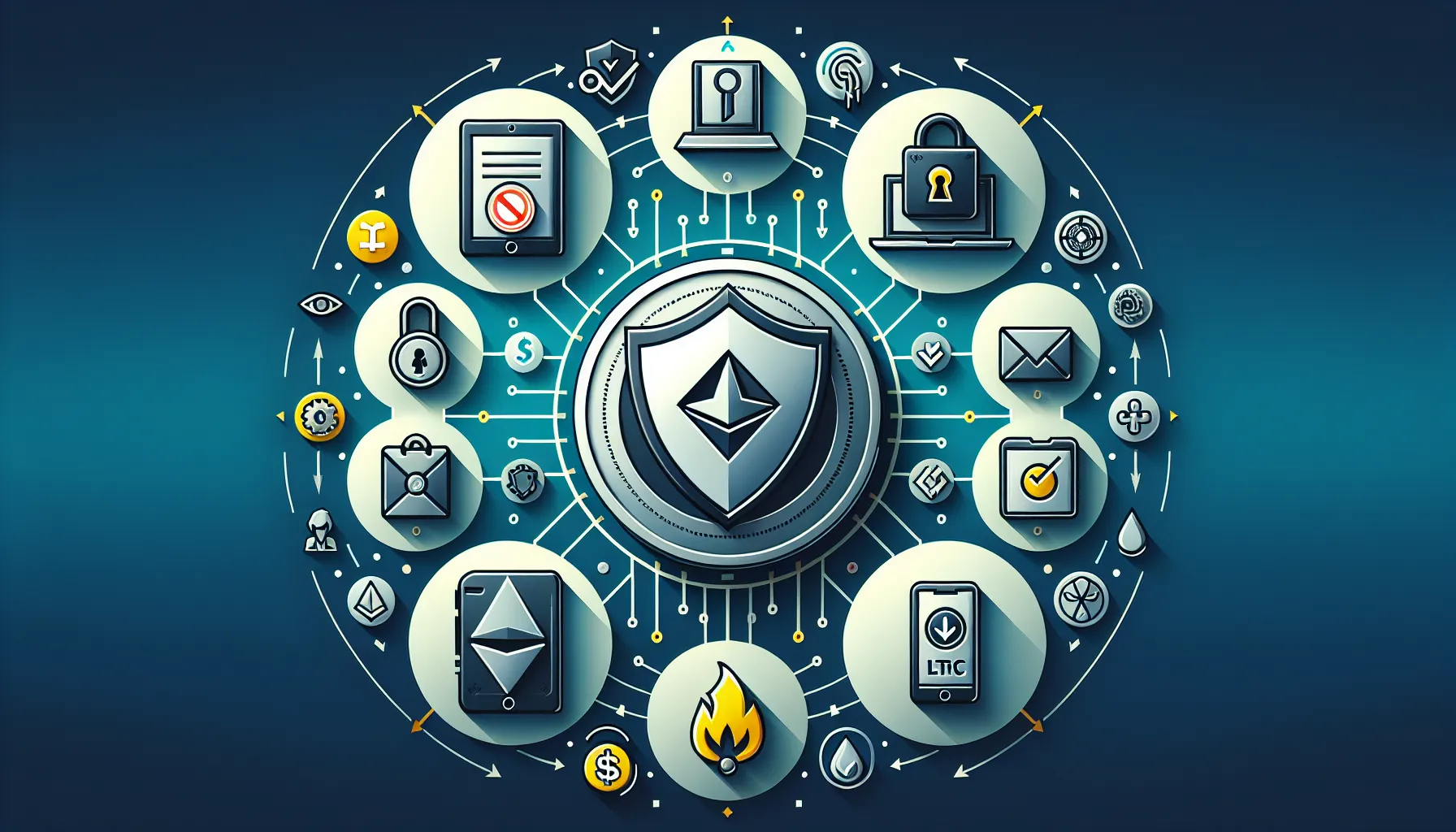 LTIC