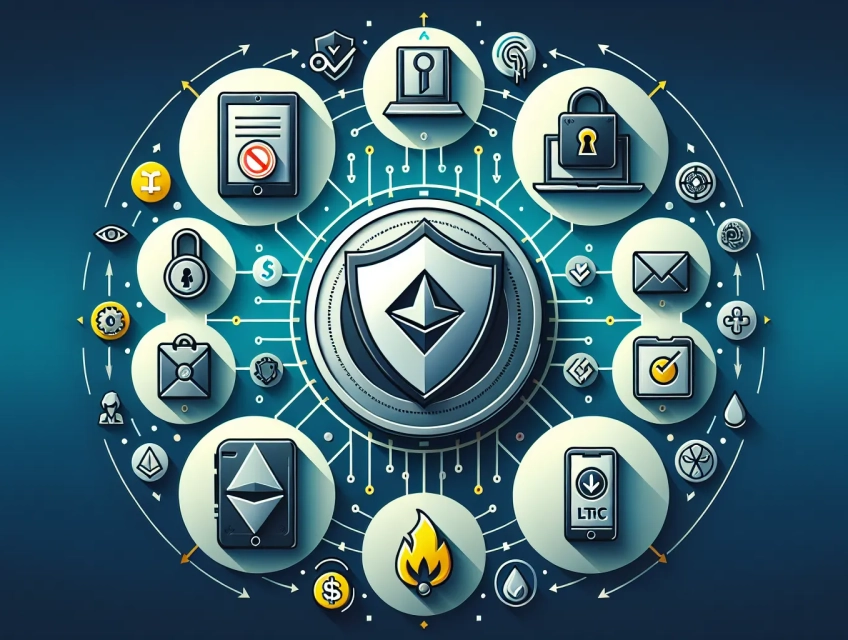 LTIC