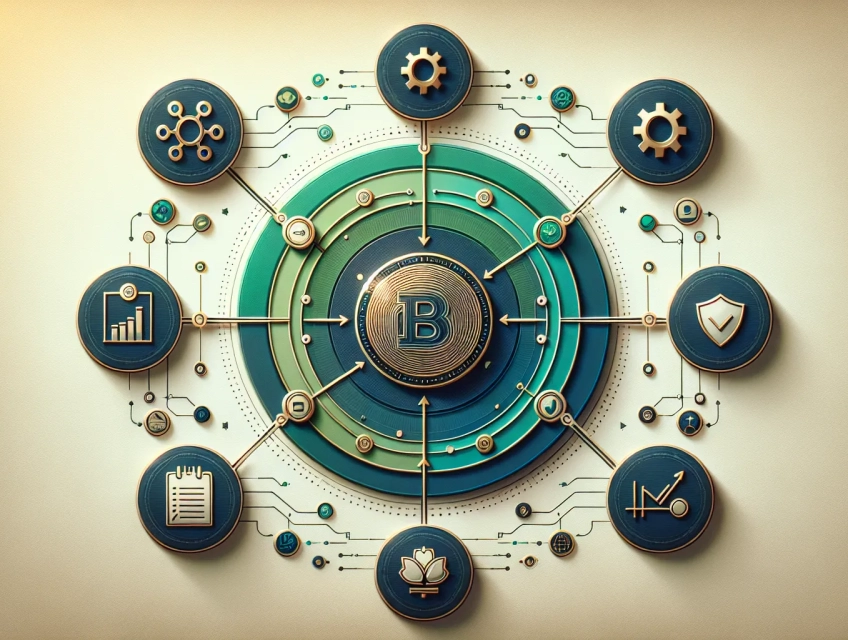 B